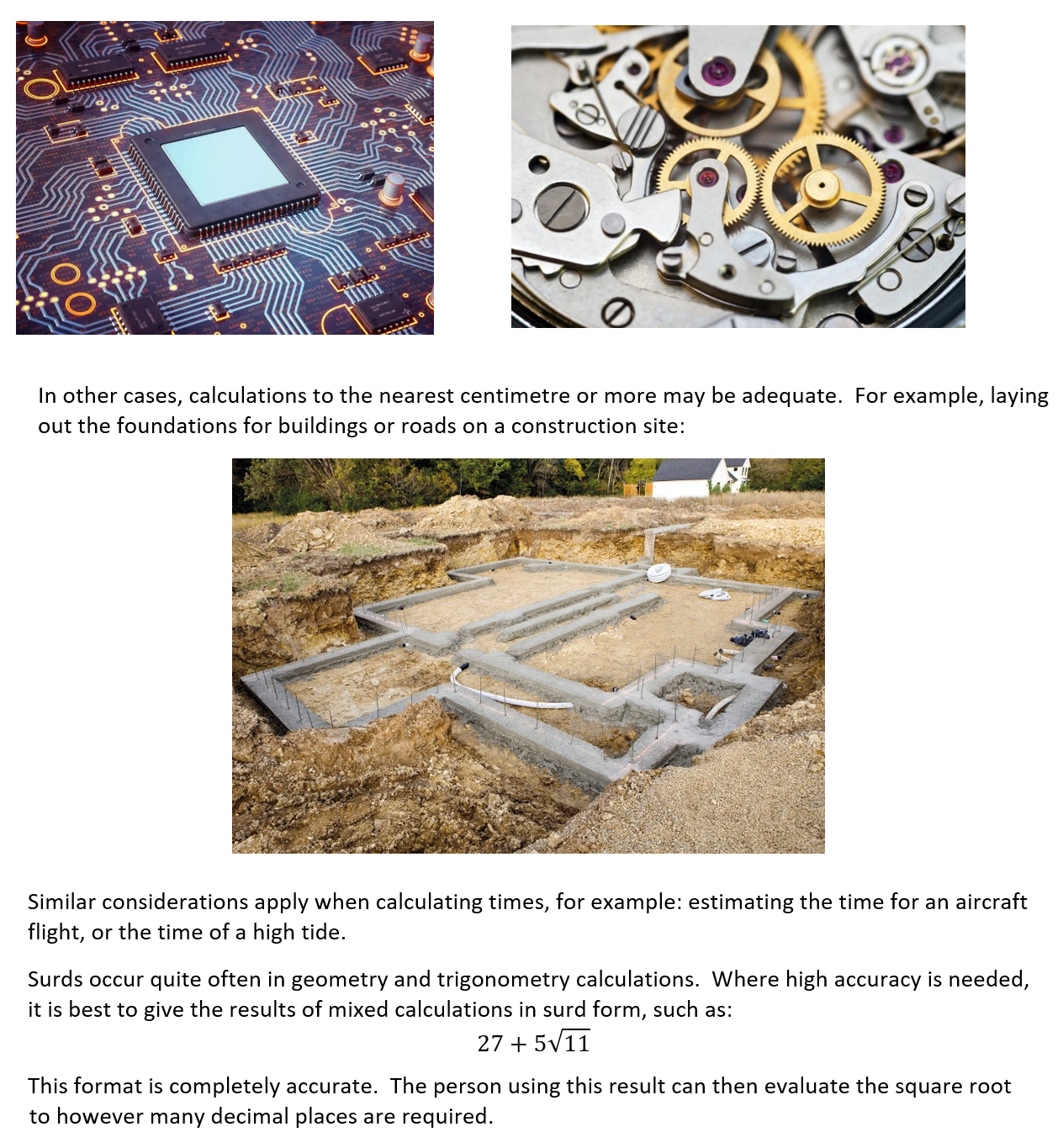 In other cases, calculations to the nearest centimetre or more may be adequate. For example, laying out the foundations for buildings or roads on a construction site:

Similar considerations apply when calculating times, for example: estimating the time for an aircraft flight, or the time of a high tide.

Surds occur quite often in geometry and trigonometry calculations. Where high accuracy is needed, it is best to give the results of mixed calculations in surd form, such as:

$27 + 5\sqrt{11}$

This format is completely accurate. The person using this result can then evaluate the square root to however many decimal places are required.